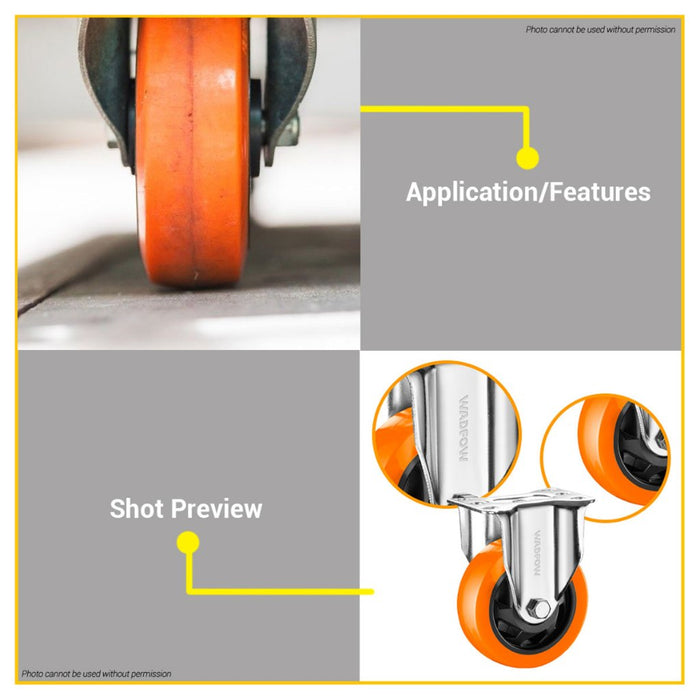 Photo cannot be used without permission

Application/Features

WADFOW

Shot Preview

WADFOW

Photo cannot be used without permission