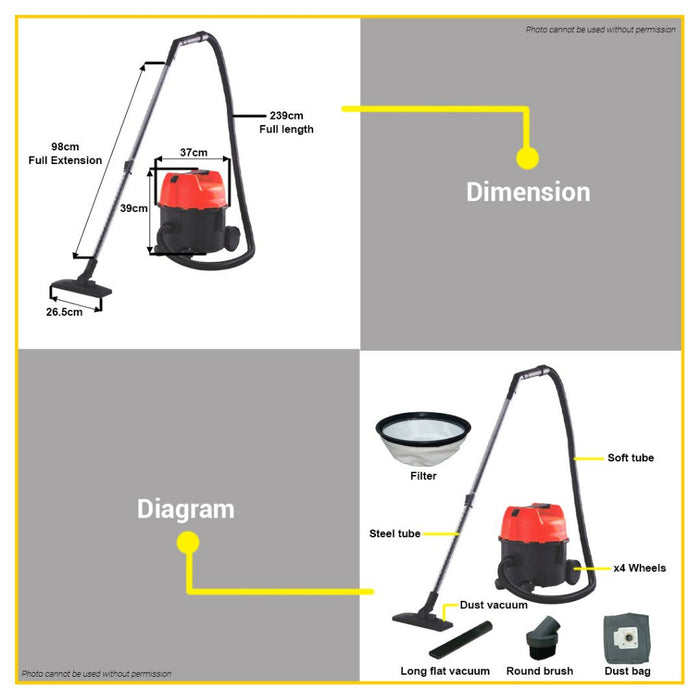 Photo cannot be used without permission

98cm
Full Extension

239cm
Full length

37cm

39cm

26.5cm

Dimension

Diagram

Filter

Soft tube

Steel tube

x4 Wheels

Dust vacuum

Long flat vacuum

Round brush

Dust bag

Photo cannot be used without permission