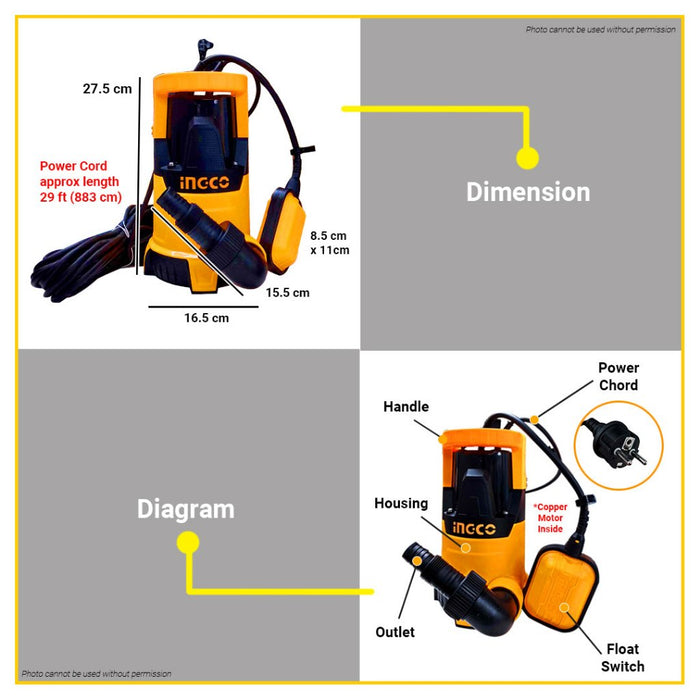 Photo cannot be used without permission

27.5 cm

Power Cord approx length 29 ft (883 cm)

INGCO

8.5 cm x 11cm

15.5 cm

16.5 cm

Dimension

Diagram

Power Chord

Handle

Housing

*Copper Motor Inside

INGCO

Outlet

Float Switch

Photo cannot be used without permission