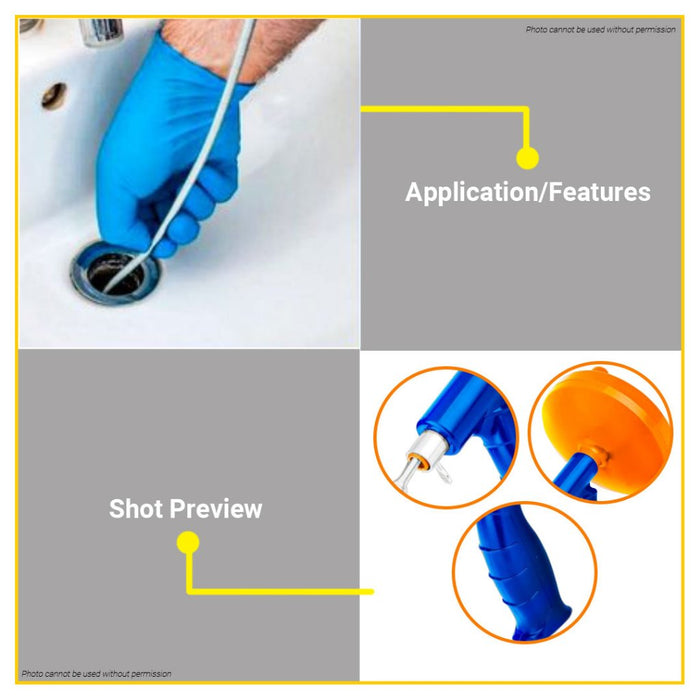 Photo cannot be used without permission

Application/Features

Shot Preview

Photo cannot be used without permission