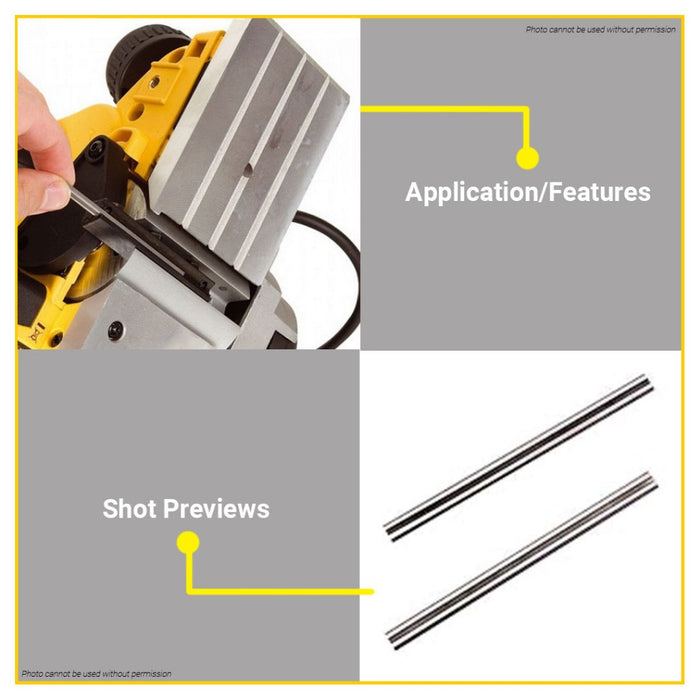 Photo cannot be used without permission

Application/Features

Shot Previews

Photo cannot be used without permission