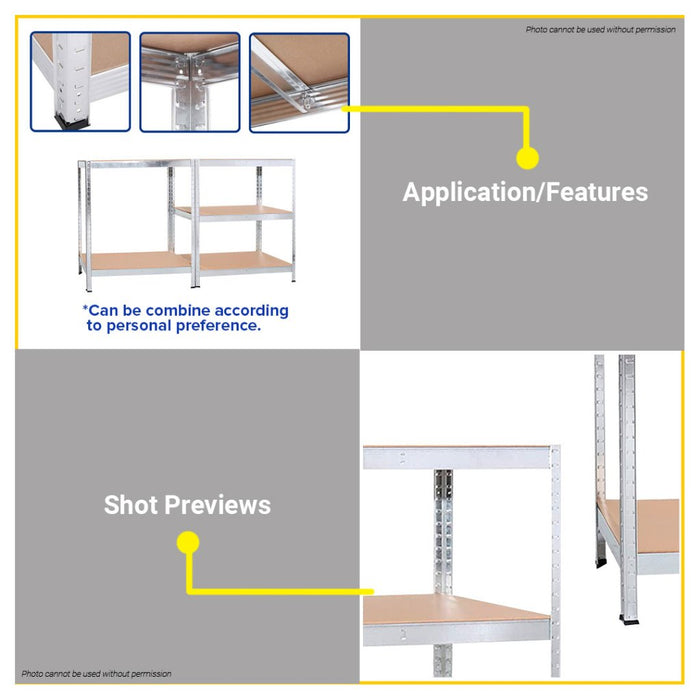 Photo cannot be used without permission

Application/Features

*Can be combine according to personal preference.

Shot Previews

Photo cannot be used without permission