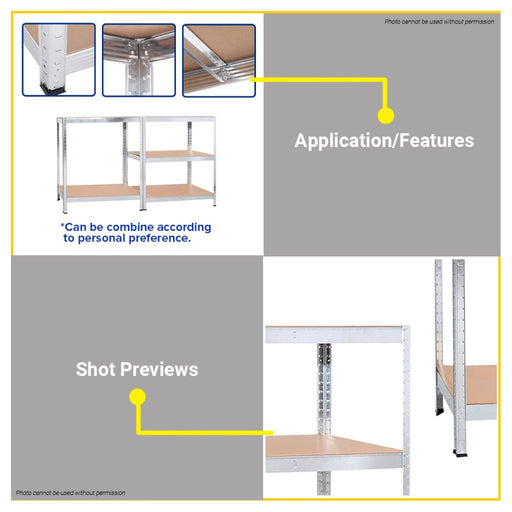 Photo cannot be used without permission

Application/Features

*Can be combine according to personal preference.

Shot Previews

Photo cannot be used without permission