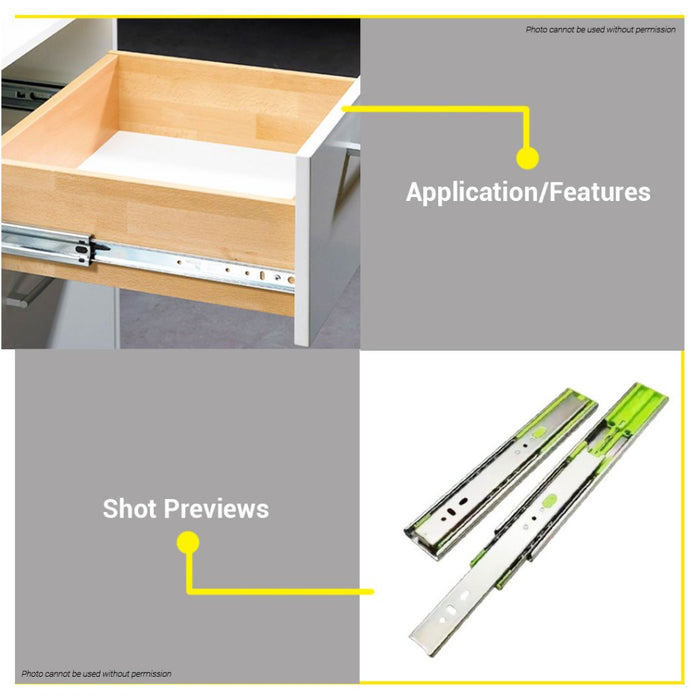 Photo cannot be used without permission

Application/Features

Shot Previews

Photo cannot be used without permission