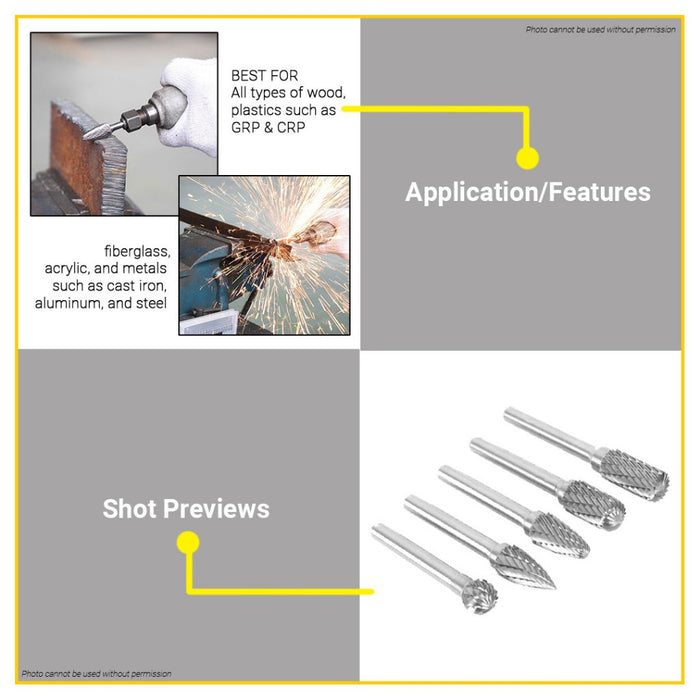 Photo cannot be used without permission

BEST FOR
All types of wood, plastics such as GRP & CRP

Application/Features

fiberglass, acrylic, and metals such as cast iron, aluminum, and steel

Shot Previews

Photo cannot be used without permission