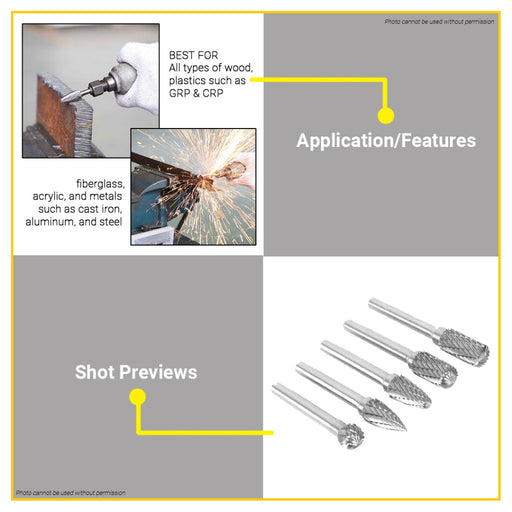 Photo cannot be used without permission

BEST FOR
All types of wood, plastics such as GRP & CRP

Application/Features

fiberglass, acrylic, and metals such as cast iron, aluminum, and steel

Shot Previews

Photo cannot be used without permission