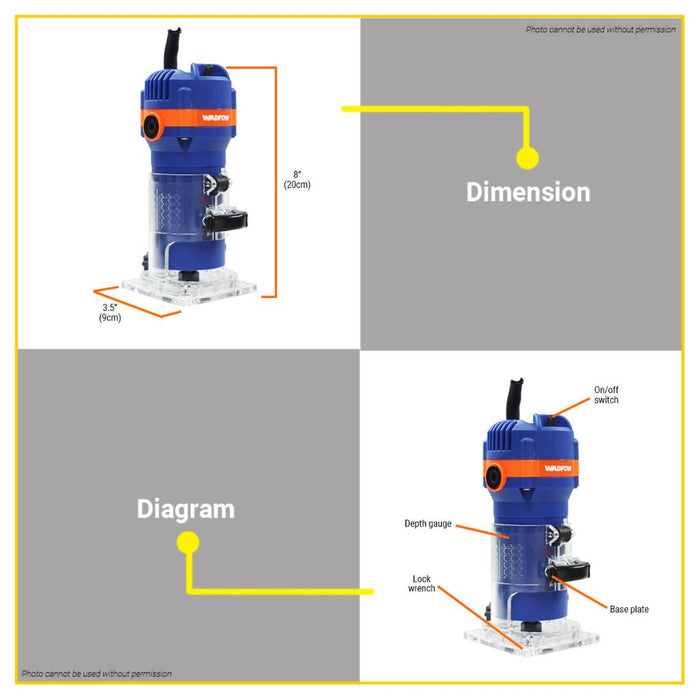 Photo cannot be used without permission

WADFOW

8"
(20cm)

3.5"
(9cm)

Dimension

Diagram

On/off
switch

WADFOW

Depth gauge

Lock
wrench

Base plate

Photo cannot be used without permission