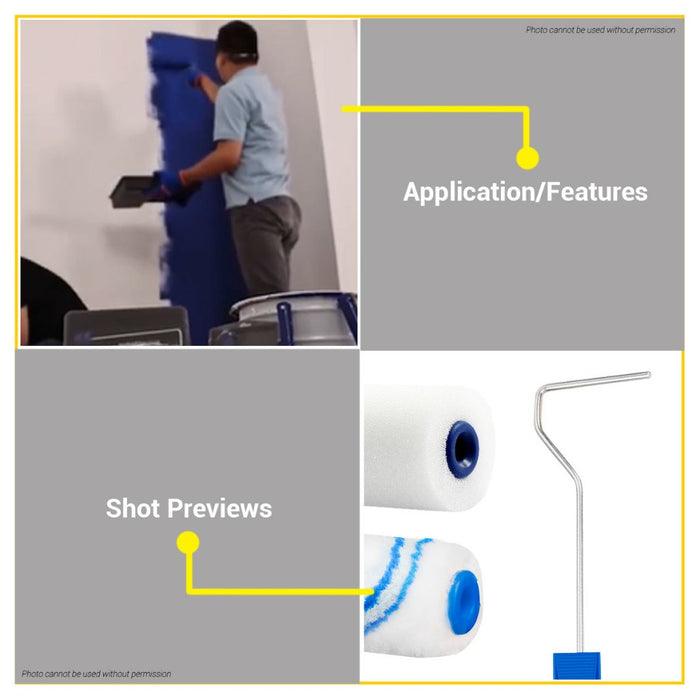 Photo cannot be used without permission

Application/Features

Shot Previews

Photo cannot be used without permission