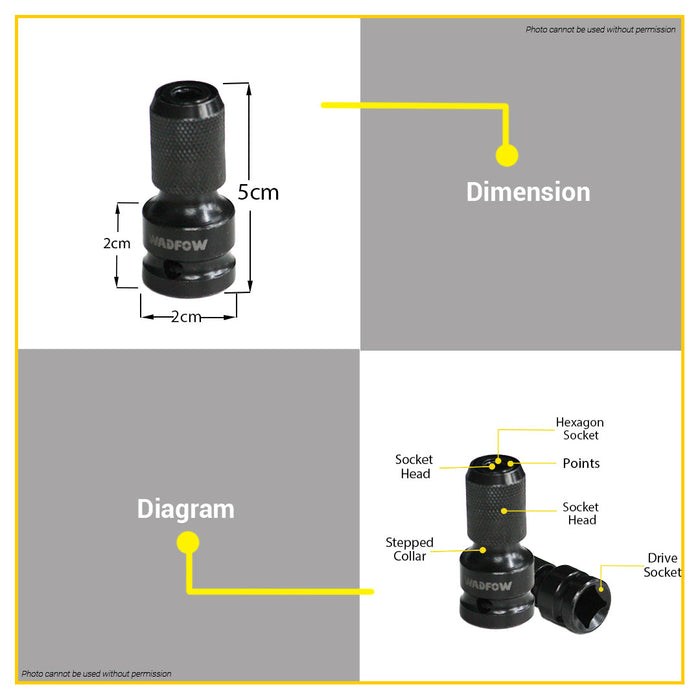 Photo cannot be used without permission

5cm

2cm

WADFOW

2cm

Dimension

Diagram

Hexagon Socket

Socket Head

Points

Socket Head

Stepped Collar

Drive Socket

WADFOW

Photo cannot be used without permission