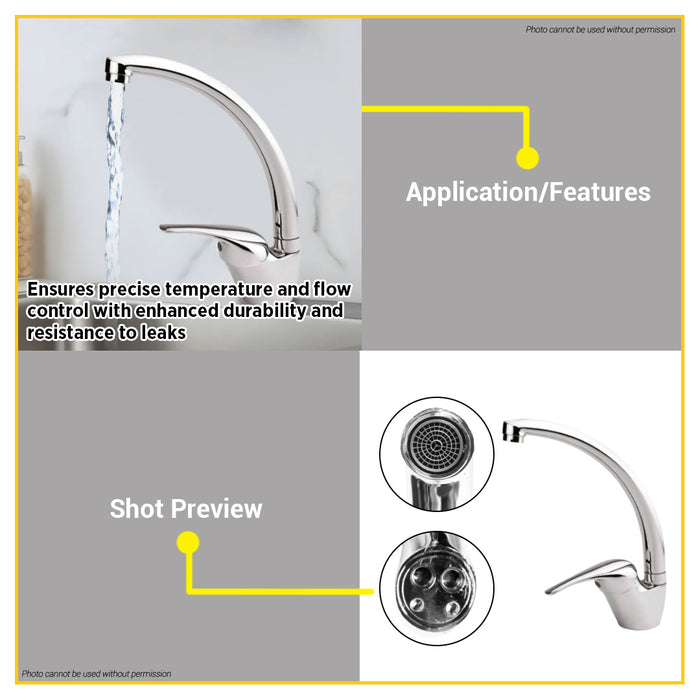 Photo cannot be used without permission

Application/Features

Ensures precise temperature and flow control with enhanced durability and resistance to leaks

Shot Preview

Photo cannot be used without permission