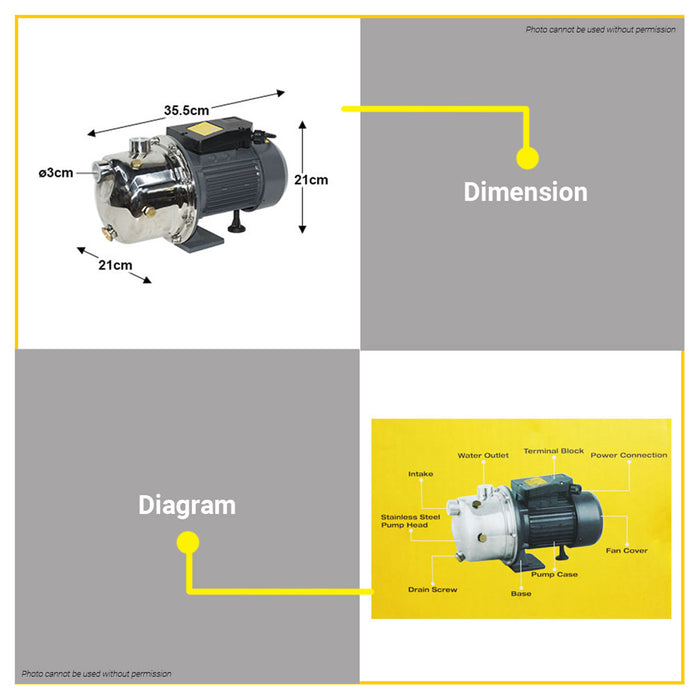 Photo cannot be used without permission

35.5cm

ø3cm

21cm

21cm

Dimension

Diagram

Water Outlet

Terminal Block

Power Connection

Intake

Stainless Steel Pump Head

Fan Cover

Pump Case

Drain Screw

Base

Photo cannot be used without permission