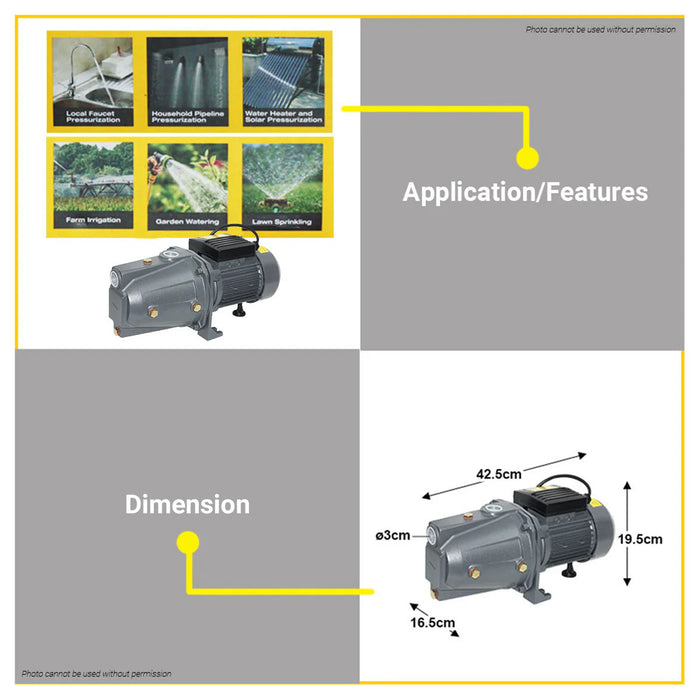 Photo cannot be used without permission

Local Faucet Pressurization

Household Pipeline Pressurization

Water Heater and Solar Pressurization

Farm Irrigation

Garden Watering

Lawn Sprinkling

Application/Features

Dimension

42.5cm

ø3cm

19.5cm

16.5cm

Photo cannot be used without permission