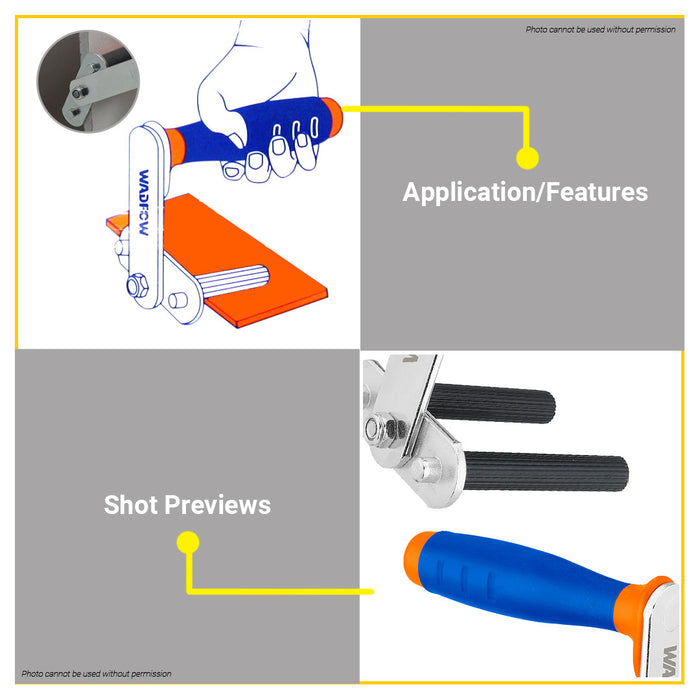 Photo cannot be used without permission

WADFOW

Application/Features

Shot Previews

WA

Photo cannot be used without permission