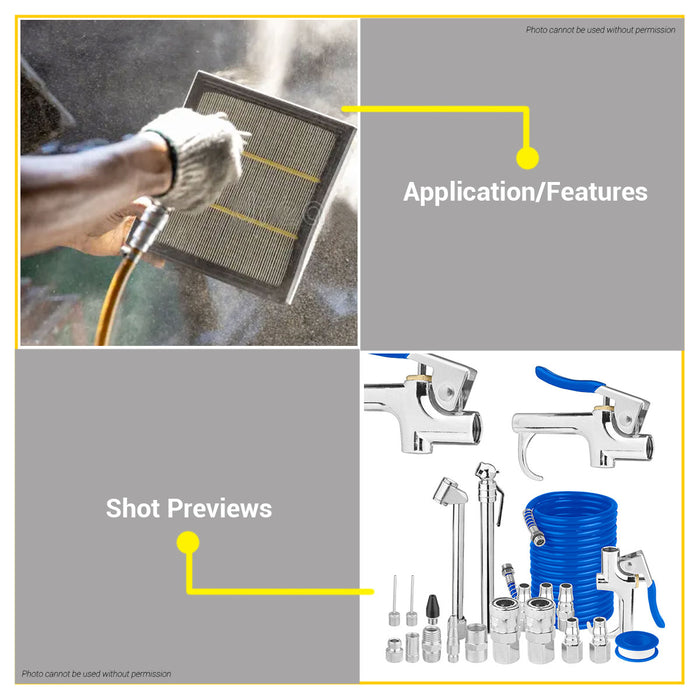 Photo cannot be used without permission

Application/Features

Shot Previews

Photo cannot be used without permission