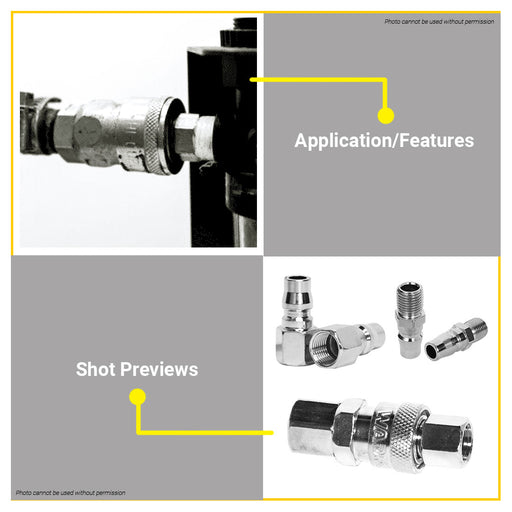 Photo cannot be used without permission

Application/Features

Shot Previews

Photo cannot be used without permission