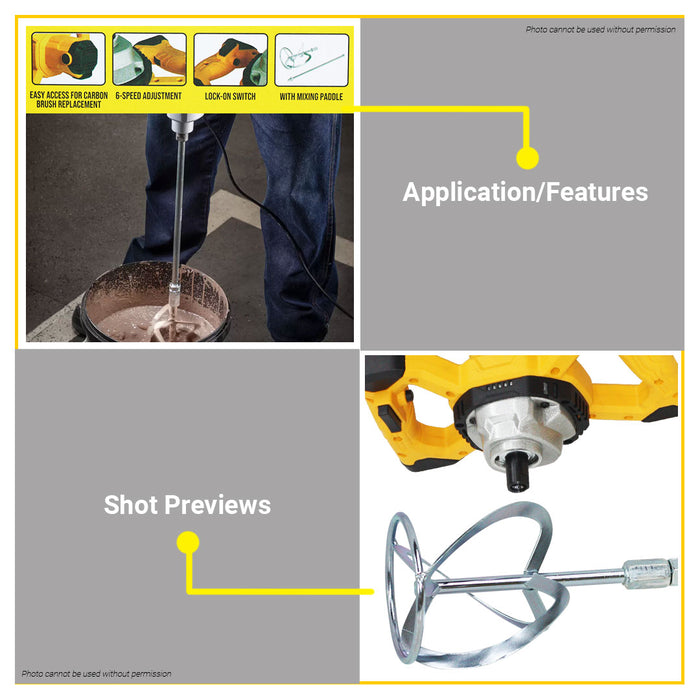 EASY ACCESS FOR CARBON BRUSH REPLACEMENT

6-SPEED ADJUSTMENT

LOCK-ON SWITCH

WITH MIXING PADDLE

Photo cannot be used without permission

Application/Features

Shot Previews

Photo cannot be used without permission