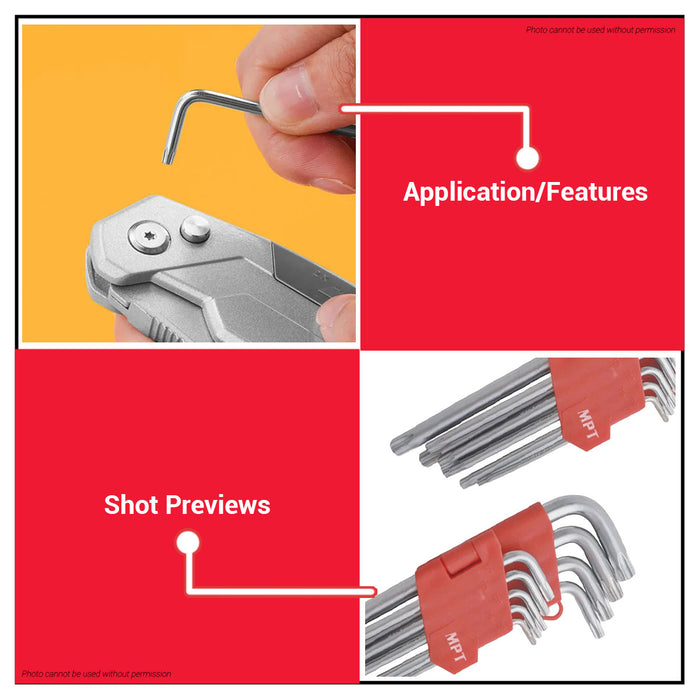 Photo cannot be used without permission

Application/Features

MPT

Shot Previews

MPT

Photo cannot be used without permission