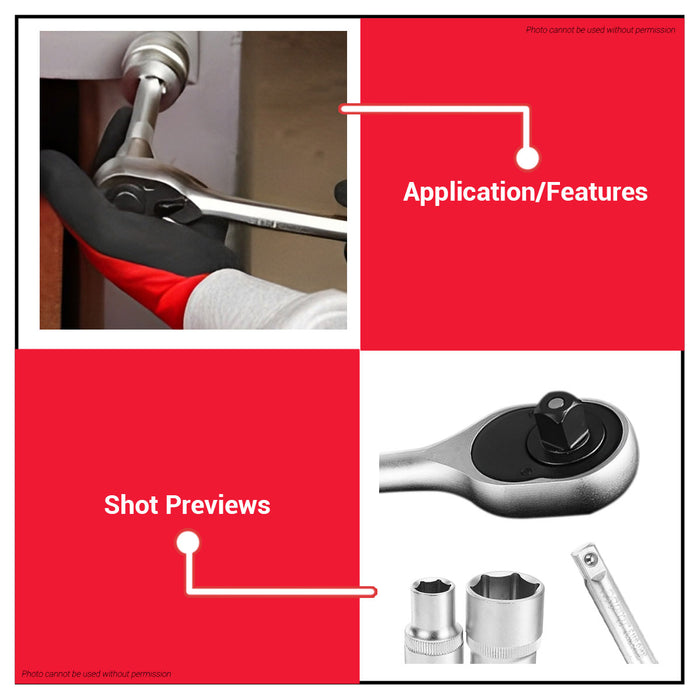 Photo cannot be used without permission

Application/Features

Shot Previews

Photo cannot be used without permission