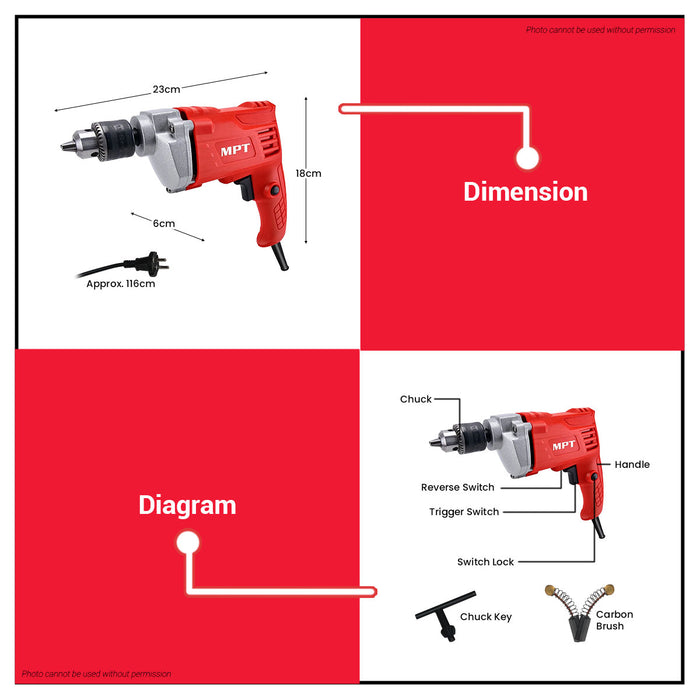 Photo cannot be used without permission

23cm

MPT

18cm

6cm

Approx. 116cm

Dimension

Diagram

Chuck

MPT

Handle

Reverse Switch

Trigger Switch

Switch Lock

Chuck Key

Carbon Brush

Photo cannot be used without permission