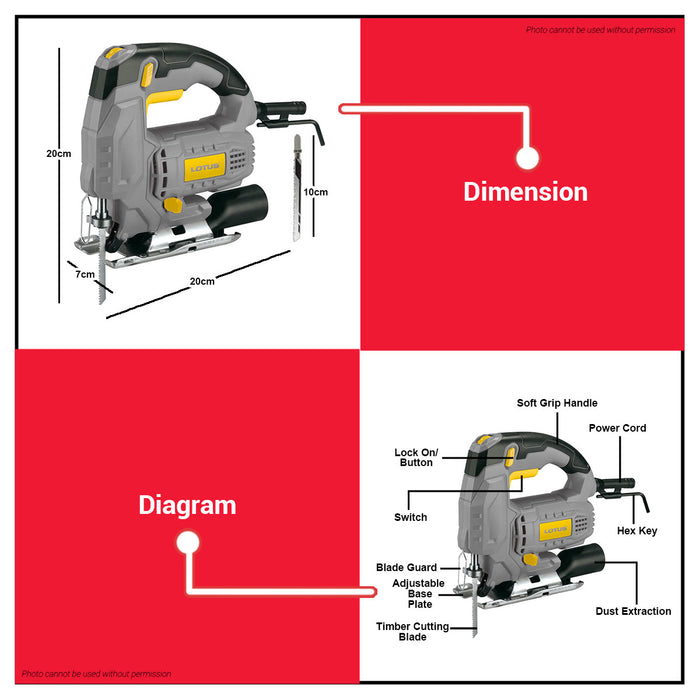 Photo cannot be used without permission

20cm

LOTUS

10cm

7cm

20cm

Dimension

Diagram

Soft Grip Handle

Power Cord

Lock On/ Button

Switch

LOTUS

Hex Key

Blade Guard

Adjustable Base Plate

Dust Extraction

Timber Cutting Blade

Photo cannot be used without permission