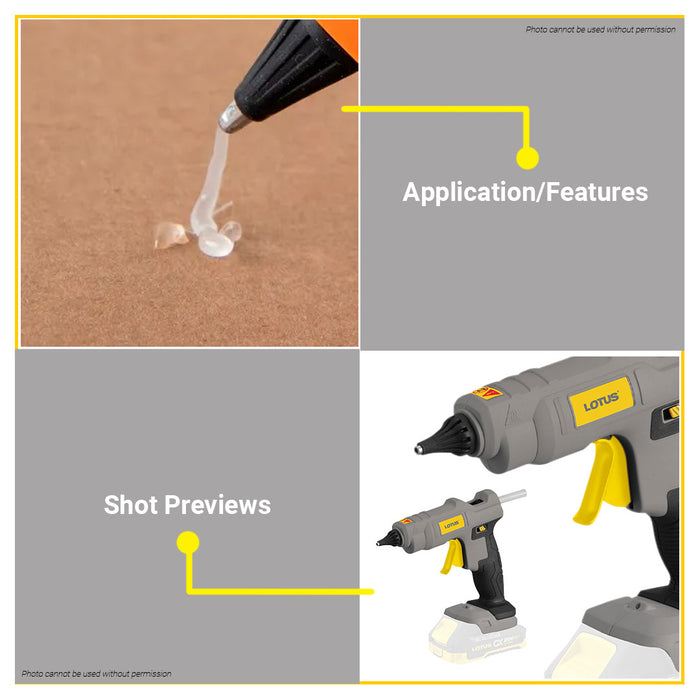 Photo cannot be used without permission

Application/Features

LOTUS

Shot Previews

LOTUS

LOTUS

Photo cannot be used without permission