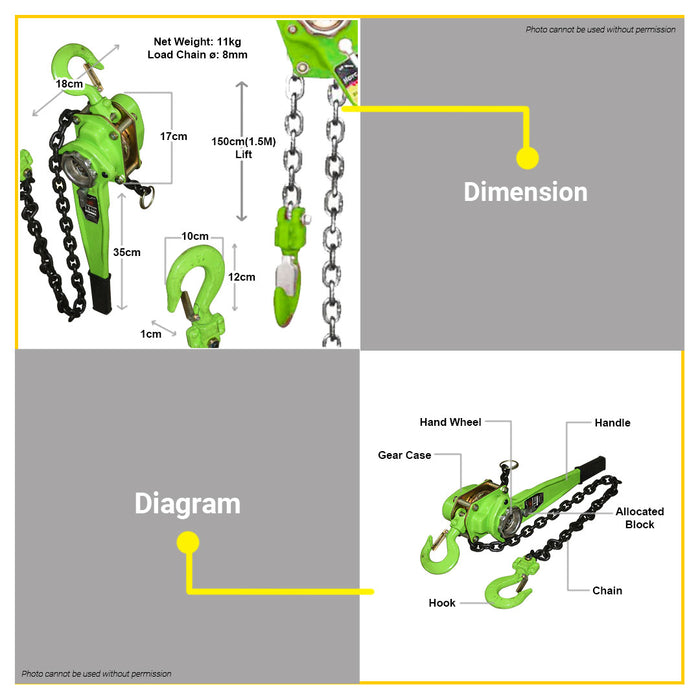 Net Weight: 11kg
Load Chain ø: 8mm

18cm

17cm

150cm(1.5M)
Lift

35cm

10cm

12cm

1cm

Photo cannot be used without permission

Dimension

Diagram

Hand Wheel

Handle

Gear Case

Allocated Block

Chain

Hook

Photo cannot be used without permission