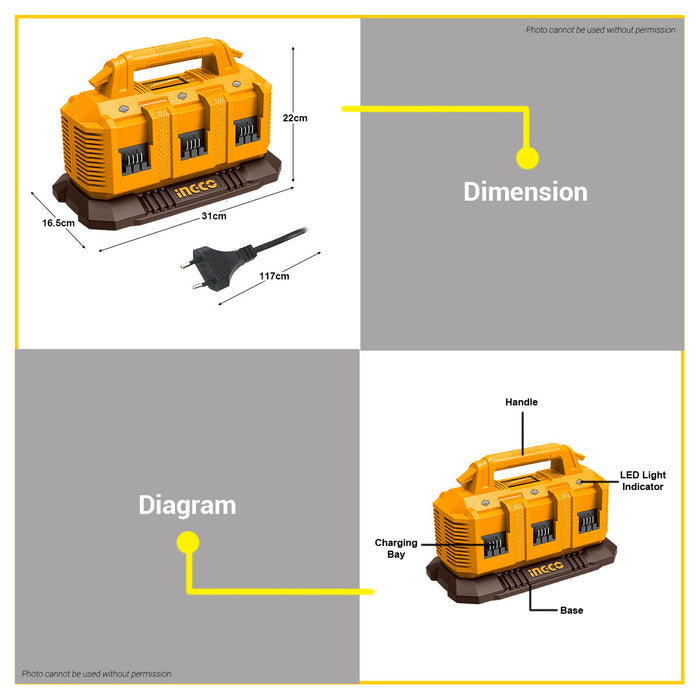 Photo cannot be used without permission

22cm

INGCO

16.5cm

31cm

117cm

Dimension

Diagram

Handle

LED Light Indicator

Charging Bay

INGCO

Base

Photo cannot be used without permission