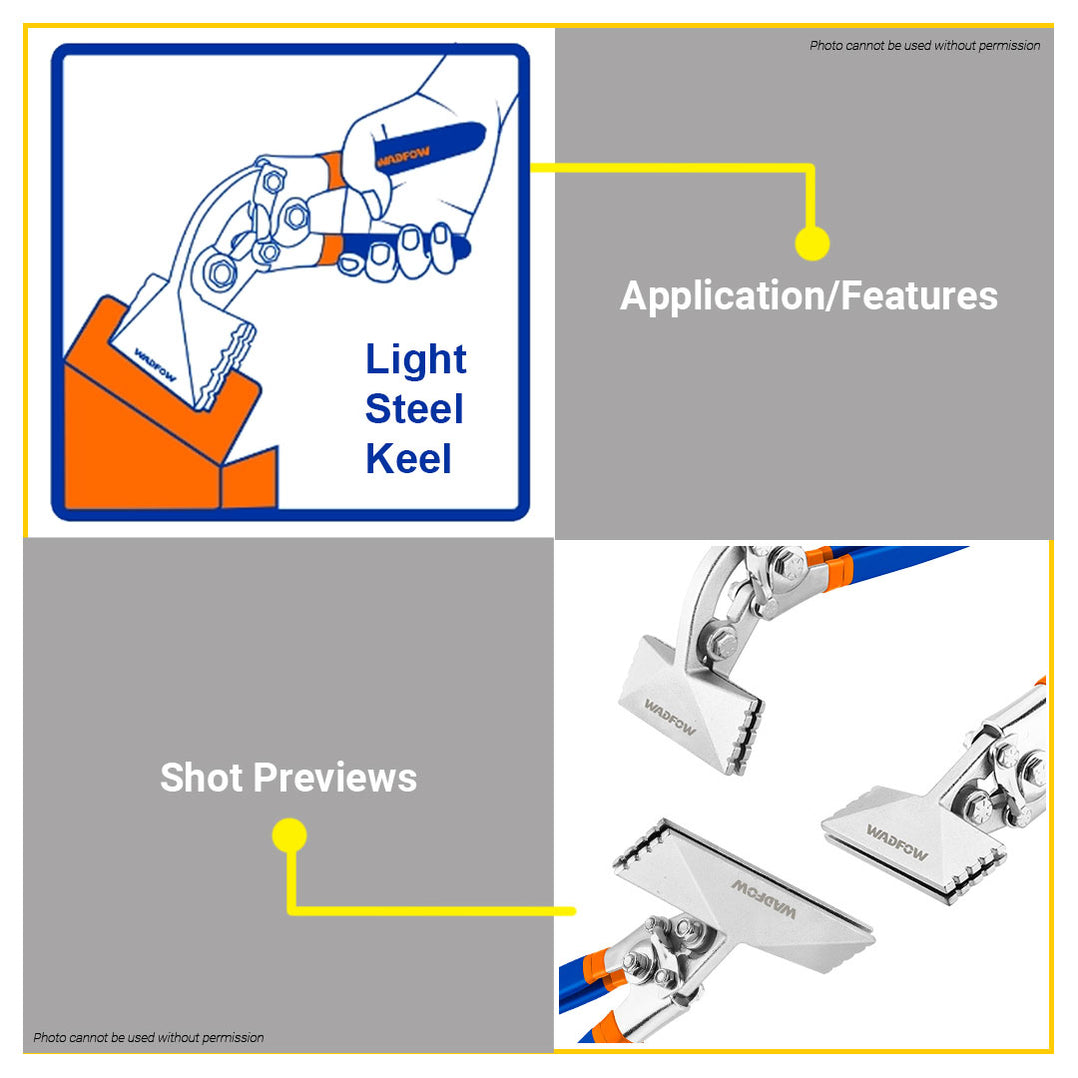 Photo cannot be used without permission

WADFOW

WADFOW

Light
Steel
Keel

Application/Features

Shot Previews

WADFOW

WADFOW

WADFOW

Photo cannot be used without permission