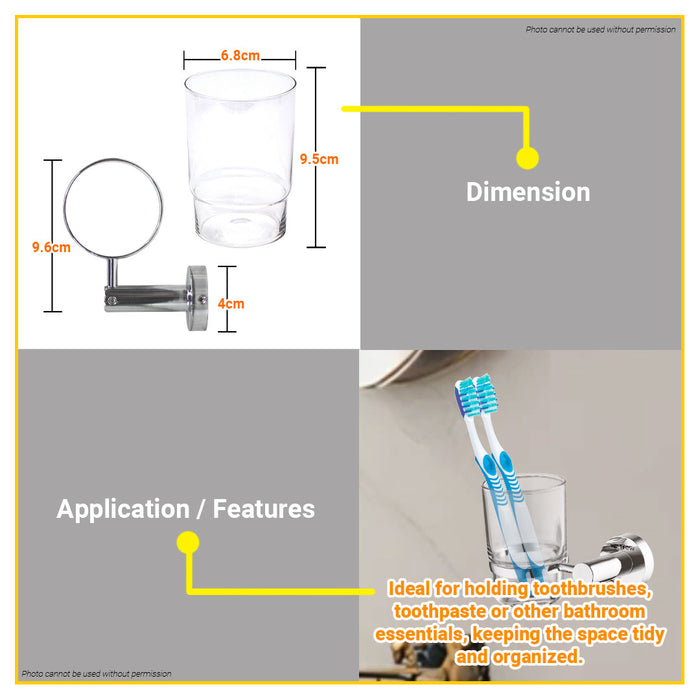 Photo cannot be used without permission

6.8cm

9.5cm

9.6cm

4cm

Dimension

Application / Features

Ideal for holding toothbrushes, toothpaste or other bathroom essentials, keeping the space tidy and organized.

Photo cannot be used without permission