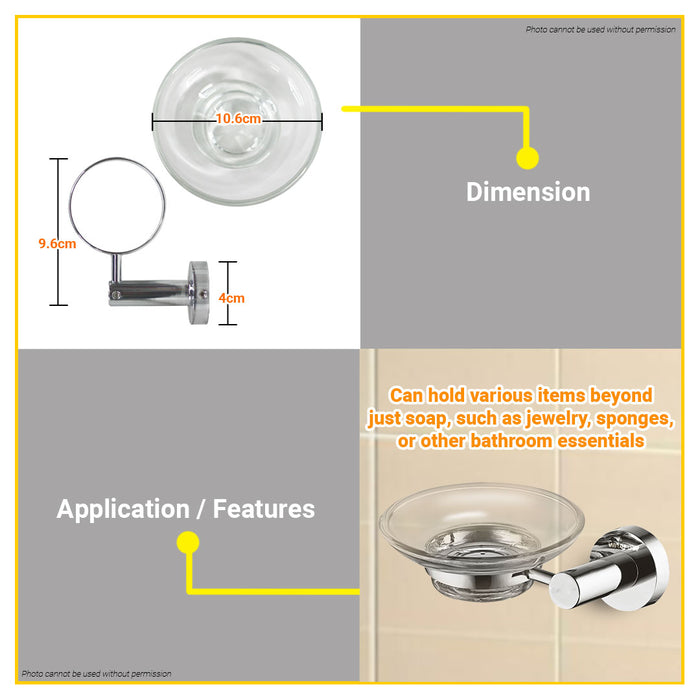 Photo cannot be used without permission

10.6cm

9.6cm

4cm

Dimension

Can hold various items beyond just soap, such as jewelry, sponges, or other bathroom essentials

Application / Features

Photo cannot be used without permission