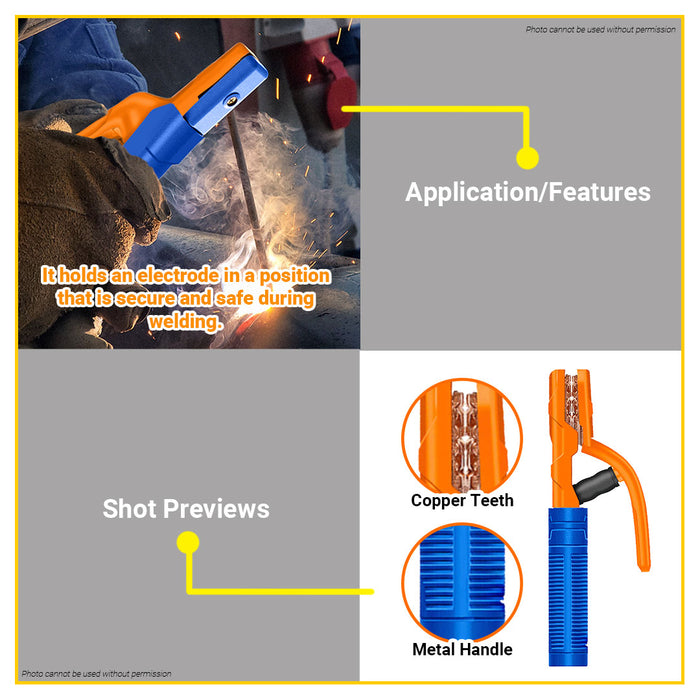 Photo cannot be used without permission

Application/Features

It holds an electrode in a position that is secure and safe during welding.

Shot Previews

Copper Teeth

Metal Handle

Photo cannot be used without permission