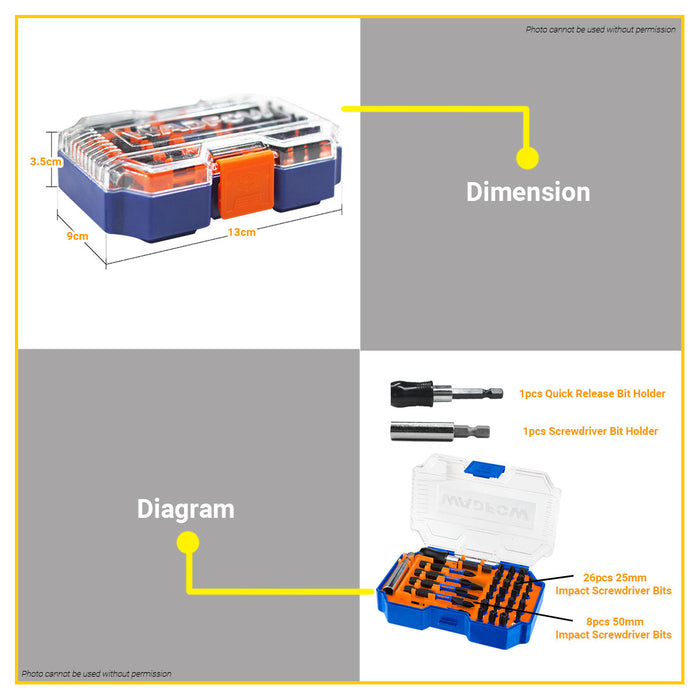 Photo cannot be used without permission

WADFOW

3.5cm

9cm

13cm

Dimension

1pcs Quick Release Bit Holder

1pcs Screwdriver Bit Holder

WADFOW

Diagram

26pcs 25mm Impact Screwdriver Bits

8pcs 50mm Impact Screwdriver Bits

Photo cannot be used without permission