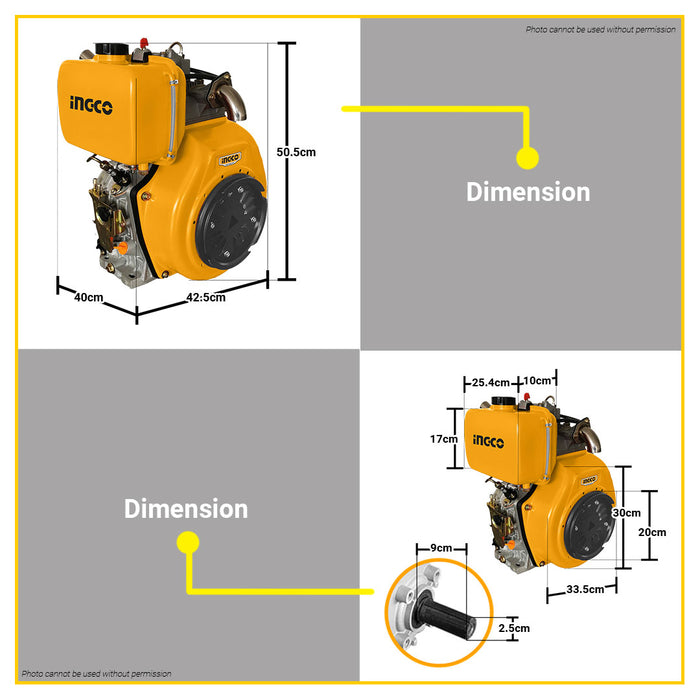 Photo cannot be used without permission

INGCO

INGCO

50.5cm

40cm

42:5cm

Dimension

Dimension

25.4cm

10cm

17cm

INGCO

INGCO

30cm

20cm

33.5cm

9cm

2.5cm

Photo cannot be used without permission