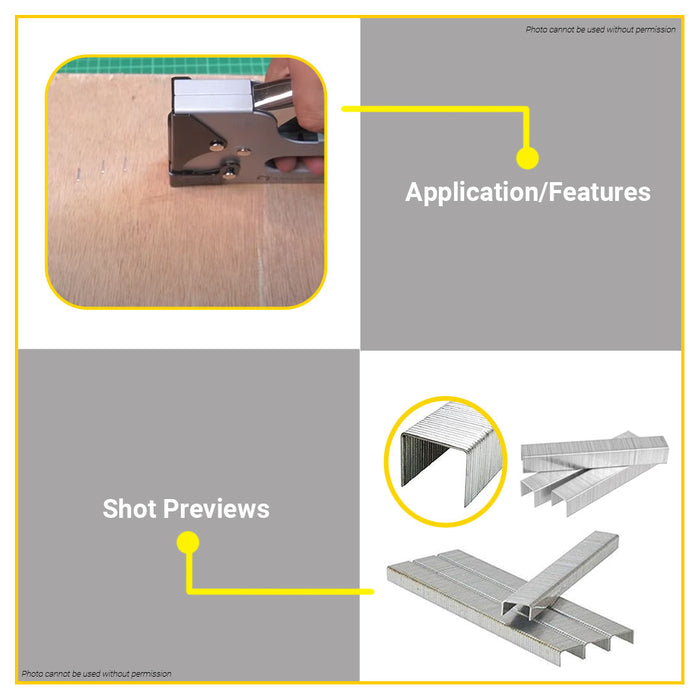 Photo cannot be used without permission

Application/Features

Shot Previews

Photo cannot be used without permission