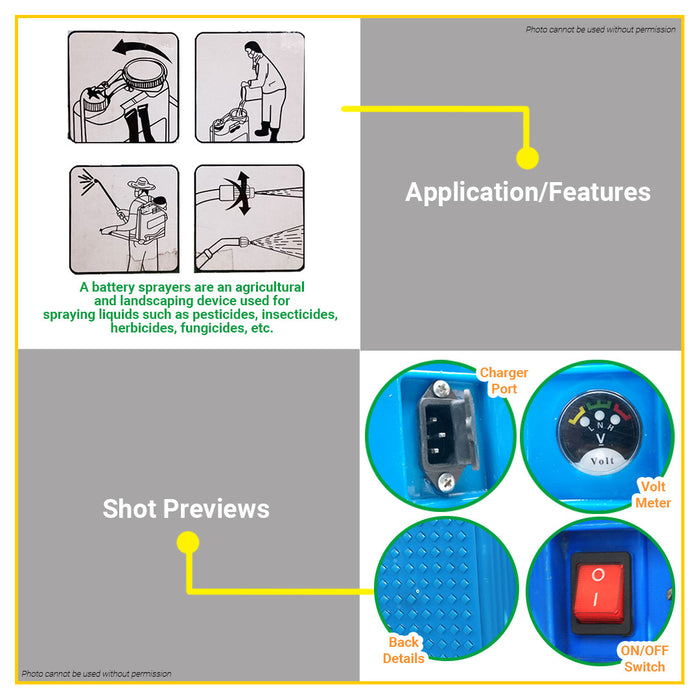 Photo cannot be used without permission

Application/Features

A battery sprayers are an agricultural and landscaping device used for spraying liquids such as pesticides, insecticides, herbicides, fungicides, etc.

Shot Previews

Charger Port

L N H
V
Volt

Volt Meter

Back Details

O
I

ON/OFF Switch

Photo cannot be used without permission