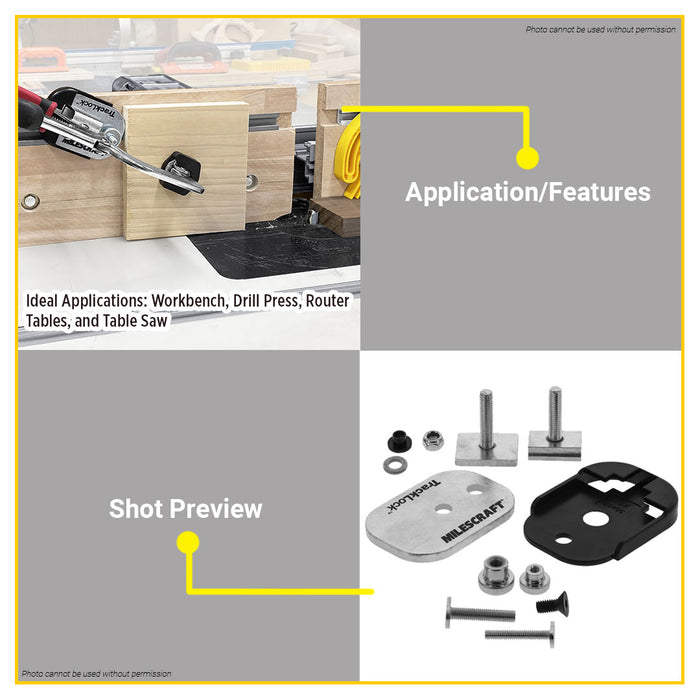 Photo cannot be used without permission

TrackLock

MILESCRAFT

Application/Features

Ideal Applications: Workbench, Drill Press, Router Tables, and Table Saw

Shot Preview

TrackLock

MILESCRAFT

Photo cannot be used without permission