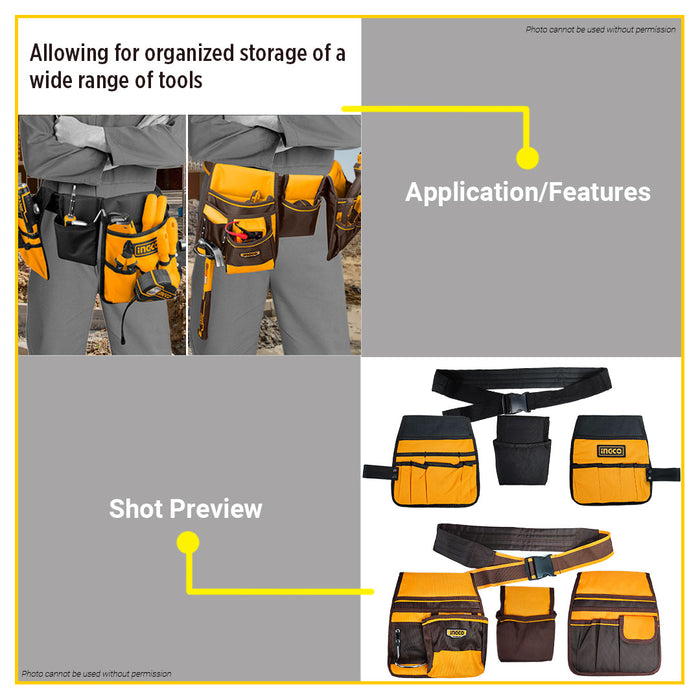 Allowing for organized storage of a wide range of tools

Photo cannot be used without permission

Application/Features

INGCO

INGCO

INGCO

Shot Preview

INGCO

Photo cannot be used without permission