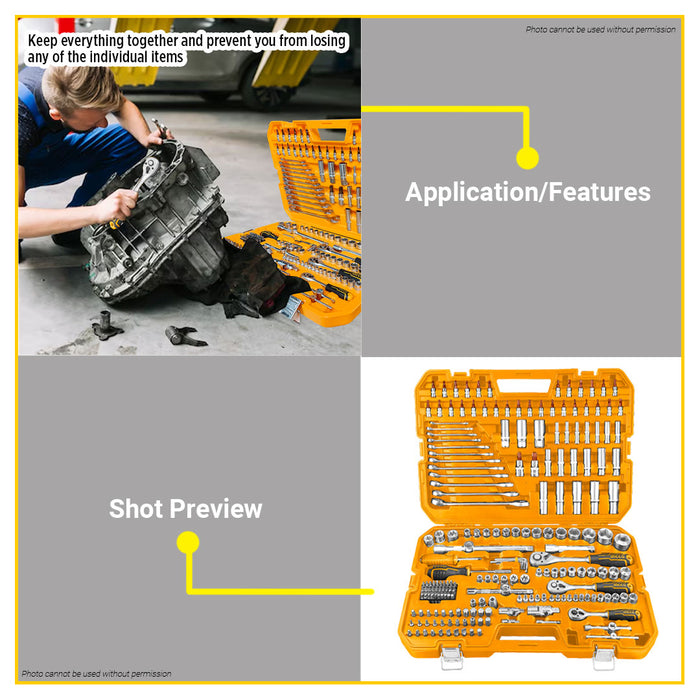 Keep everything together and prevent you from losing any of the individual items

Photo cannot be used without permission

Application/Features

Shot Preview

Photo cannot be used without permission