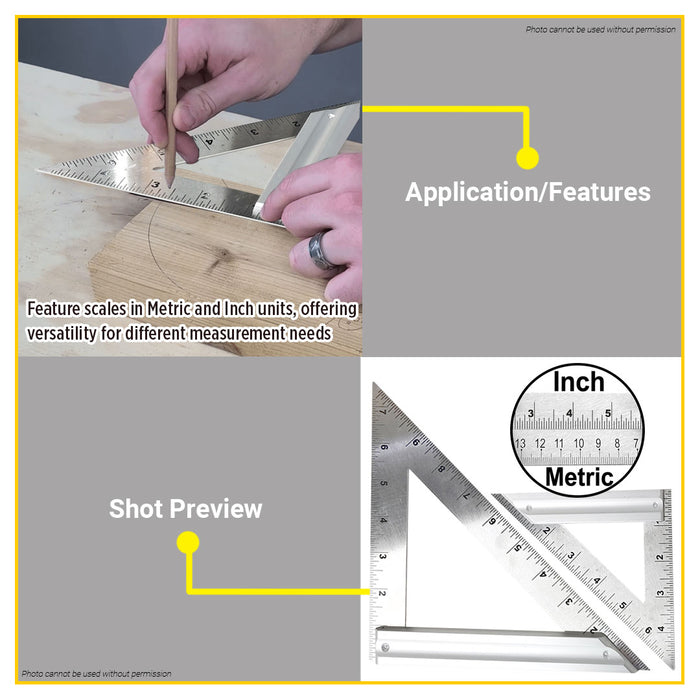 Photo cannot be used without permission

Application/Features

Feature scales in Metric and Inch units, offering versatility for different measurement needs

Inch

3 4 5

13 12 11 10 9 8 7

Metric

Shot Preview

Photo cannot be used without permission