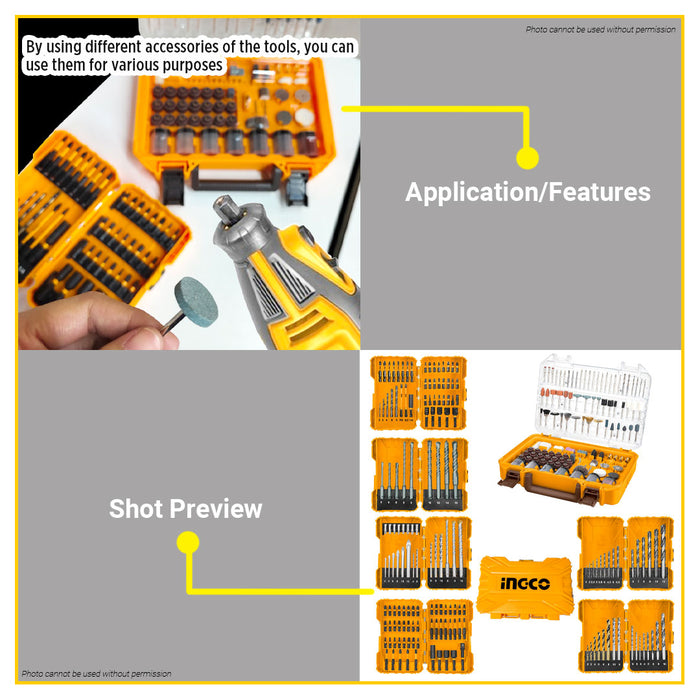 By using different accessories of the tools, you can use them for various purposes

Photo cannot be used without permission

Application/Features

Shot Preview

INGCO

Photo cannot be used without permission