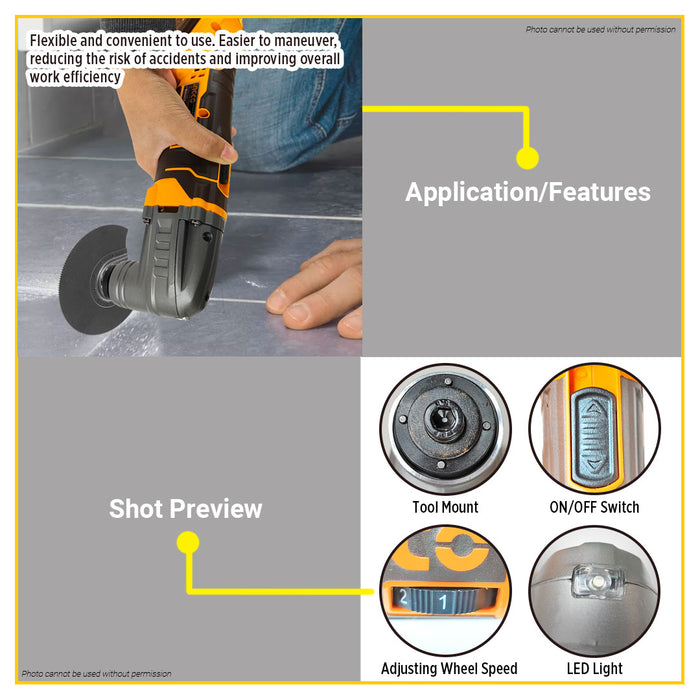 Flexible and convenient to use. Easier to maneuver, reducing the risk of accidents and improving overall work efficiency

Photo cannot be used without permission

Application/Features

Shot Preview

Tool Mount

ON/OFF Switch

2 1

Adjusting Wheel Speed

LED Light

Photo cannot be used without permission