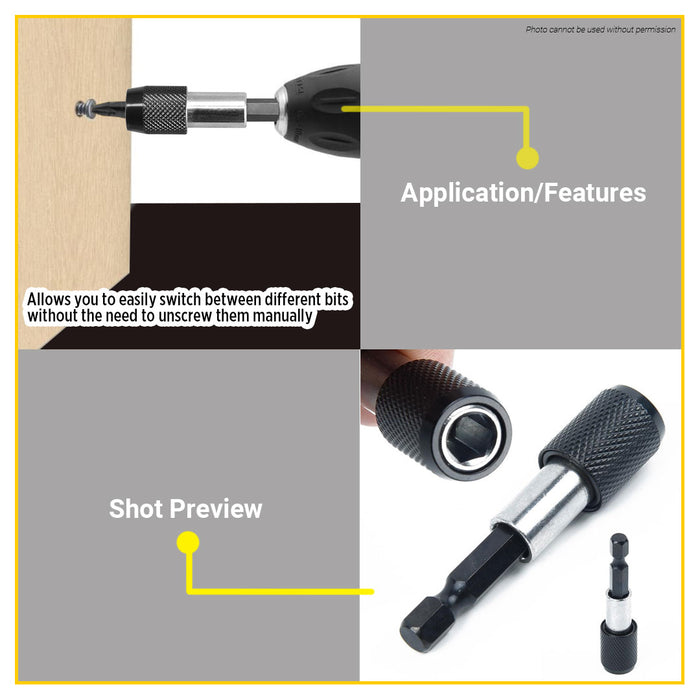 Photo cannot be used without permission

Application/Features

Allows you to easily switch between different bits without the need to unscrew them manually

Shot Preview