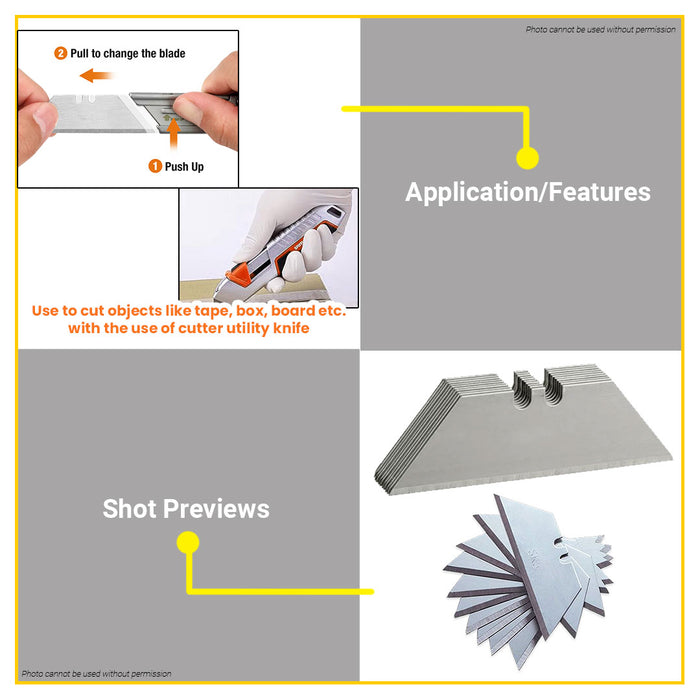 Photo cannot be used without permission

2 Pull to change the blade

1 Push Up

Application/Features

Use to cut objects like tape, box, board etc. with the use of cutter utility knife

Shot Previews

Photo cannot be used without permission