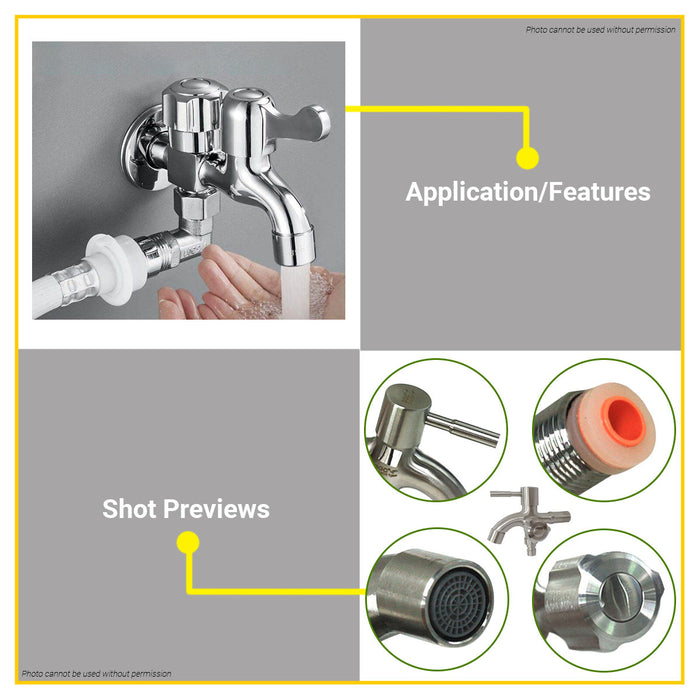 Photo cannot be used without permission

Application/Features

Shot Previews

Photo cannot be used without permission