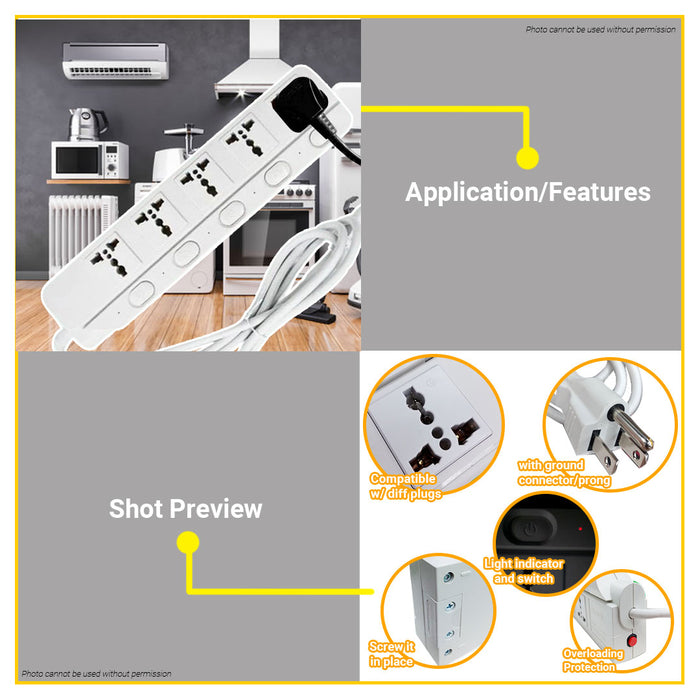 Photo cannot be used without permission

Application/Features

Shot Preview

Compatible w/ diff plugs

with ground connector/prong

Light indicator and switch

Screw it in place

Overloading Protection

Photo cannot be used without permission