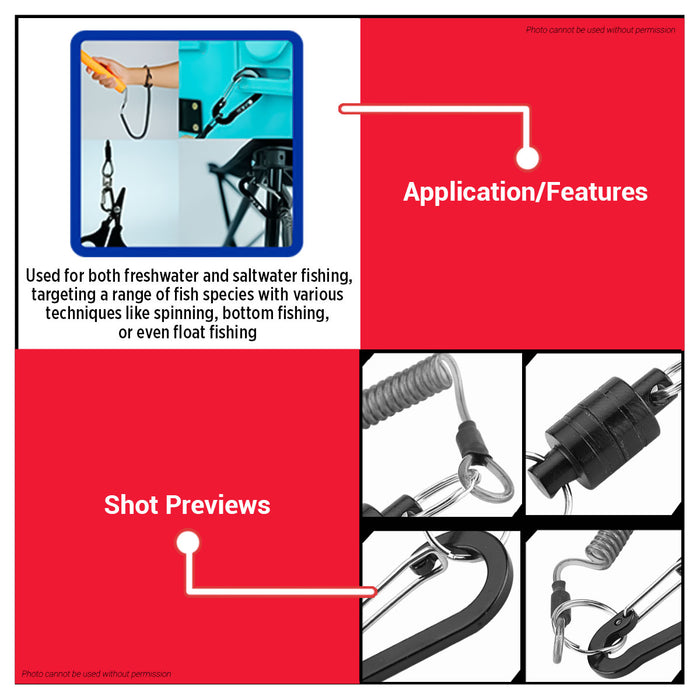 Photo cannot be used without permission

Application/Features

Used for both freshwater and saltwater fishing, targeting a range of fish species with various techniques like spinning, bottom fishing, or even float fishing

Shot Previews

Photo cannot be used without permission