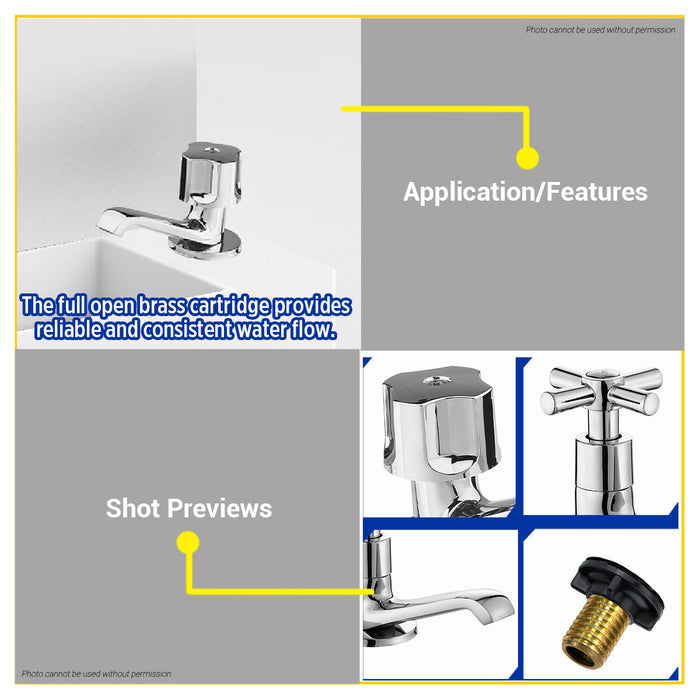 Photo cannot be used without permission

Application/Features

The full open brass cartridge provides reliable and consistent water flow.

Shot Previews

Photo cannot be used without permission