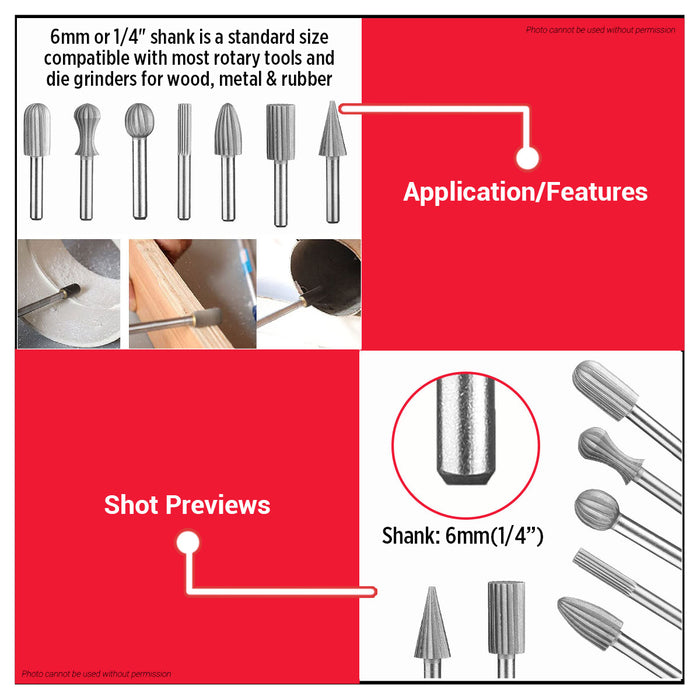 6mm or 1/4" shank is a standard size compatible with most rotary tools and die grinders for wood, metal & rubber

Photo cannot be used without permission

Application/Features

Shot Previews

Shank: 6mm(1/4")

Photo cannot be used without permission