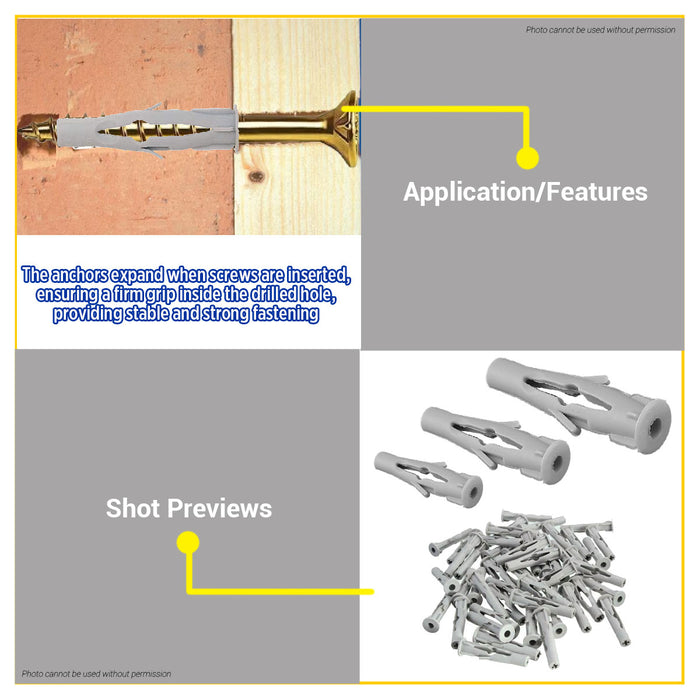 Photo cannot be used without permission

Application/Features

The anchors expand when screws are inserted, ensuring a firm grip inside the drilled hole, providing stable and strong fastening

Shot Previews

Photo cannot be used without permission