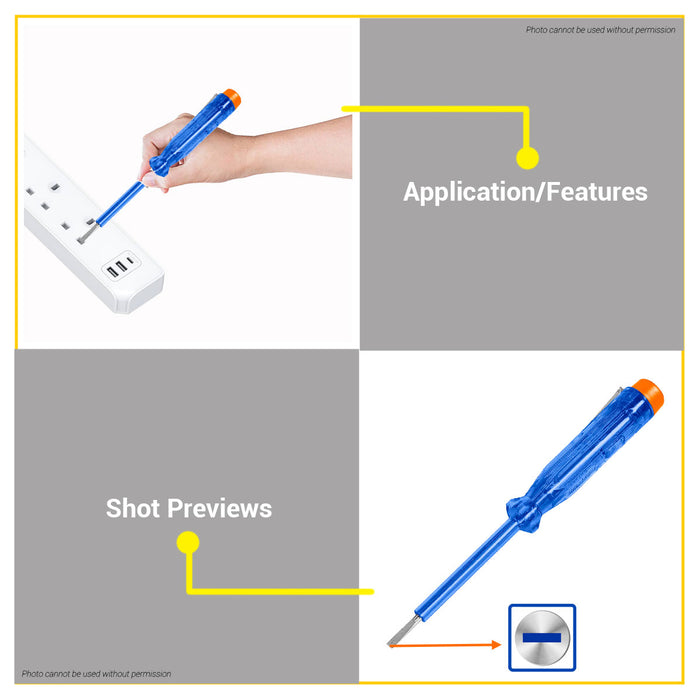 Photo cannot be used without permission

Application/Features

Shot Previews

Photo cannot be used without permission